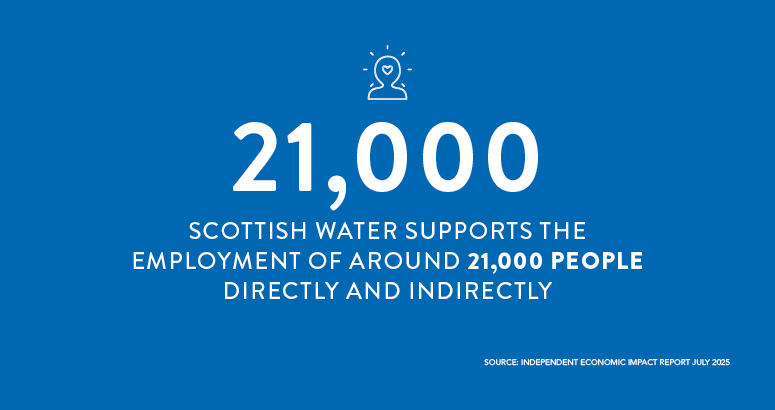 21,000

SCOTTISH WATER SUPPORTS THE EMPLOYMENT OF AROUND 21,000 PEOPLE DIRECTLY AND INDIRECTLY

SOURCE: INDEPENDENT ECONOMIC IMPACT REPORT JULY 2025